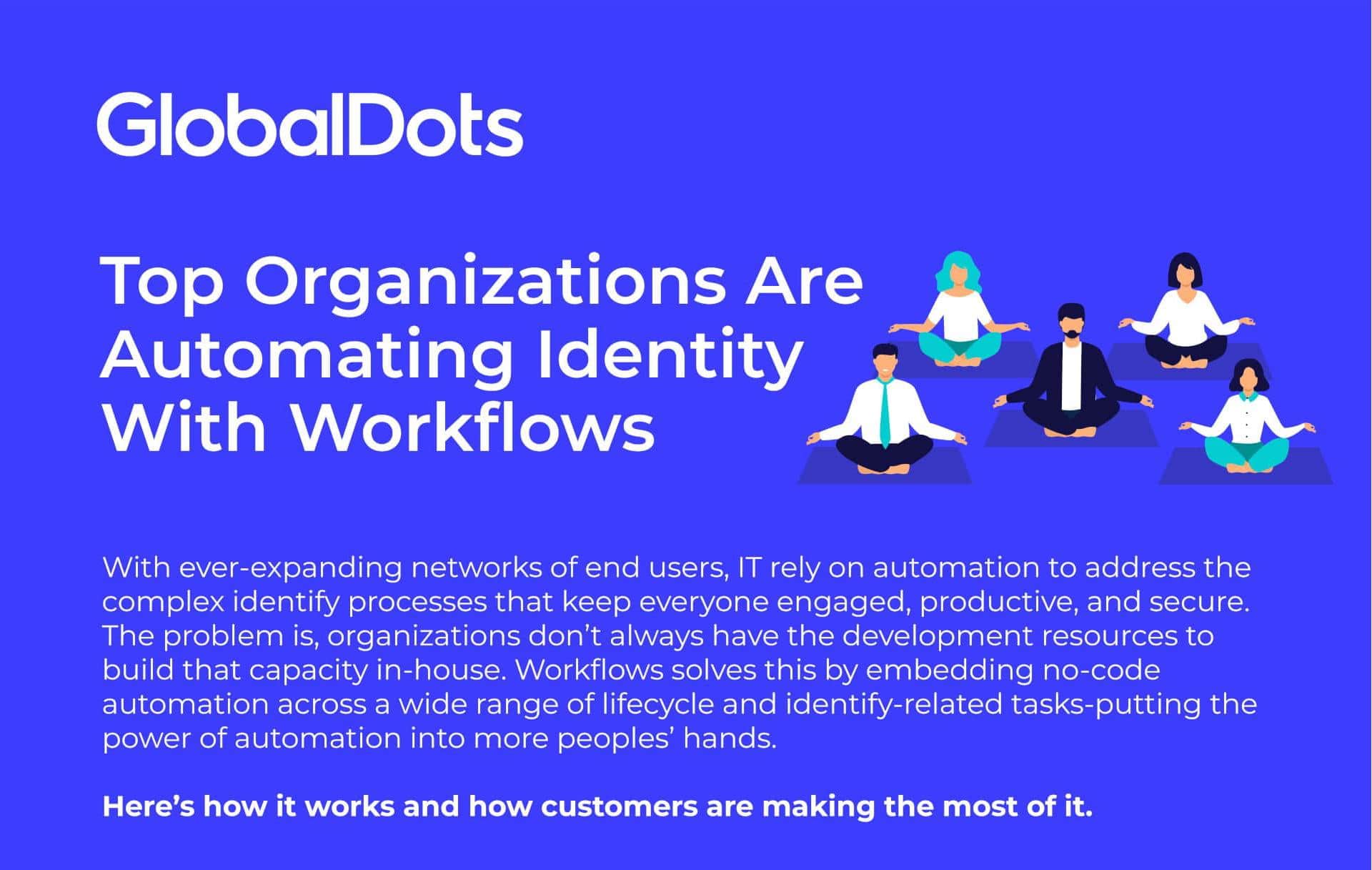 GlobalDots

Top Organizations Are Automating Identity With Workflows

With ever-expanding networks of end users, IT rely on automation to address the complex identify processes that keep everyone engaged, productive, and secure. The problem is, organizations don't always have the development resources to build that capacity in-house. Workflows solves this by embedding no-code automation across a wide range of lifecycle and identify-related tasks-putting the power of automation into more peoples' hands.

Here's how it works and how customers are making the most of it.