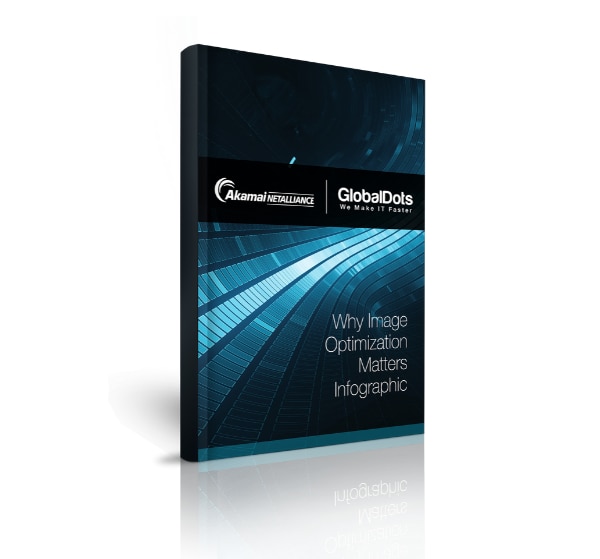 Akamai NETALLIANCE

GlobalDots
We Make IT Faster

Why Image Optimization Matters Infographic