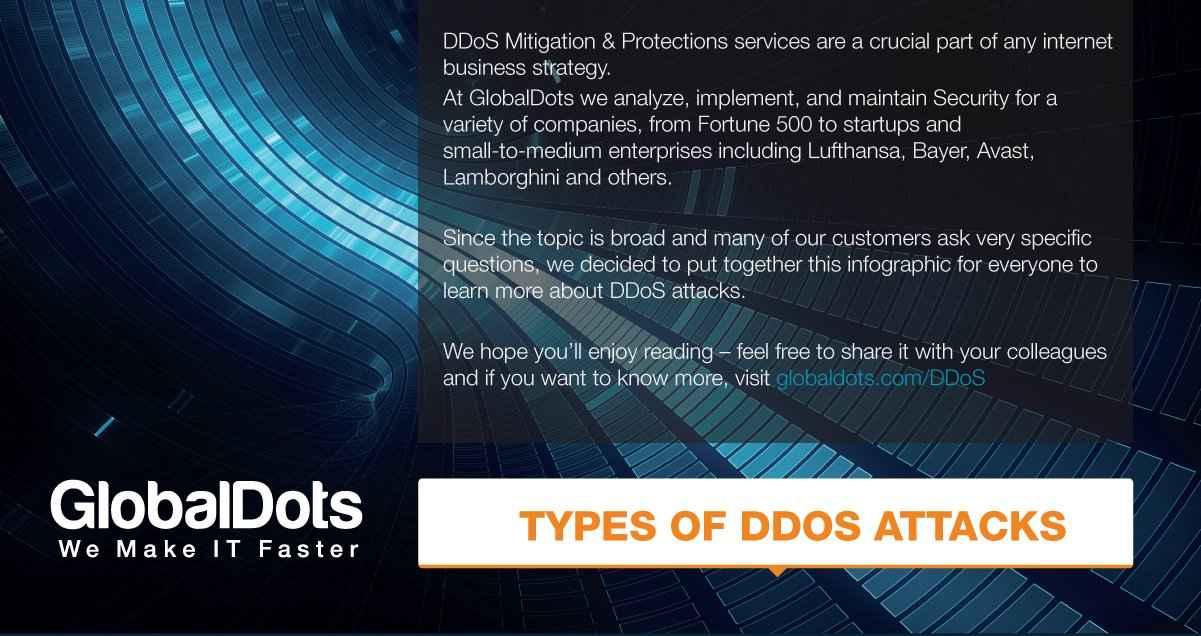 DDoS Mitigation & Protections services are a crucial part of any internet business strategy.
At GlobalDots we analyze, implement, and maintain Security for a variety of companies, from Fortune 500 to startups and small-to-medium enterprises including Lufthansa, Bayer, Avast, Lamborghini and others.

Since the topic is broad and many of our customers ask very specific questions, we decided to put together this infographic for everyone to learn more about DDoS attacks.

We hope you'll enjoy reading – feel free to share it with your colleagues and if you want to know more, visit globaldots.com/DDoS

GlobalDots
We Make IT Faster

TYPES OF DDOS ATTACKS