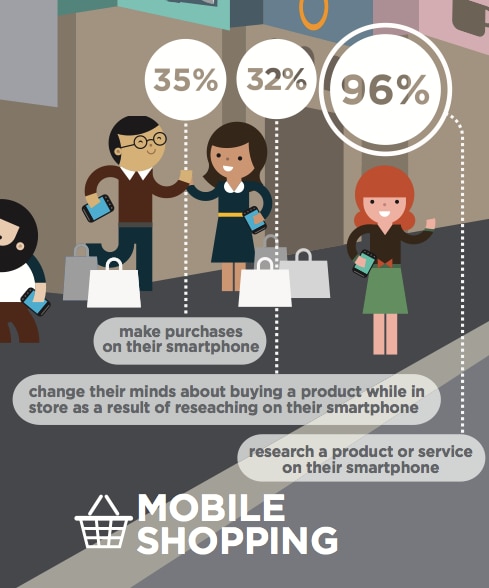 35%

32%

96%

make purchases on their smartphone

change their minds about buying a product while in store as a result of reseaching on their smartphone

research a product or service on their smartphone

MOBILE SHOPPING